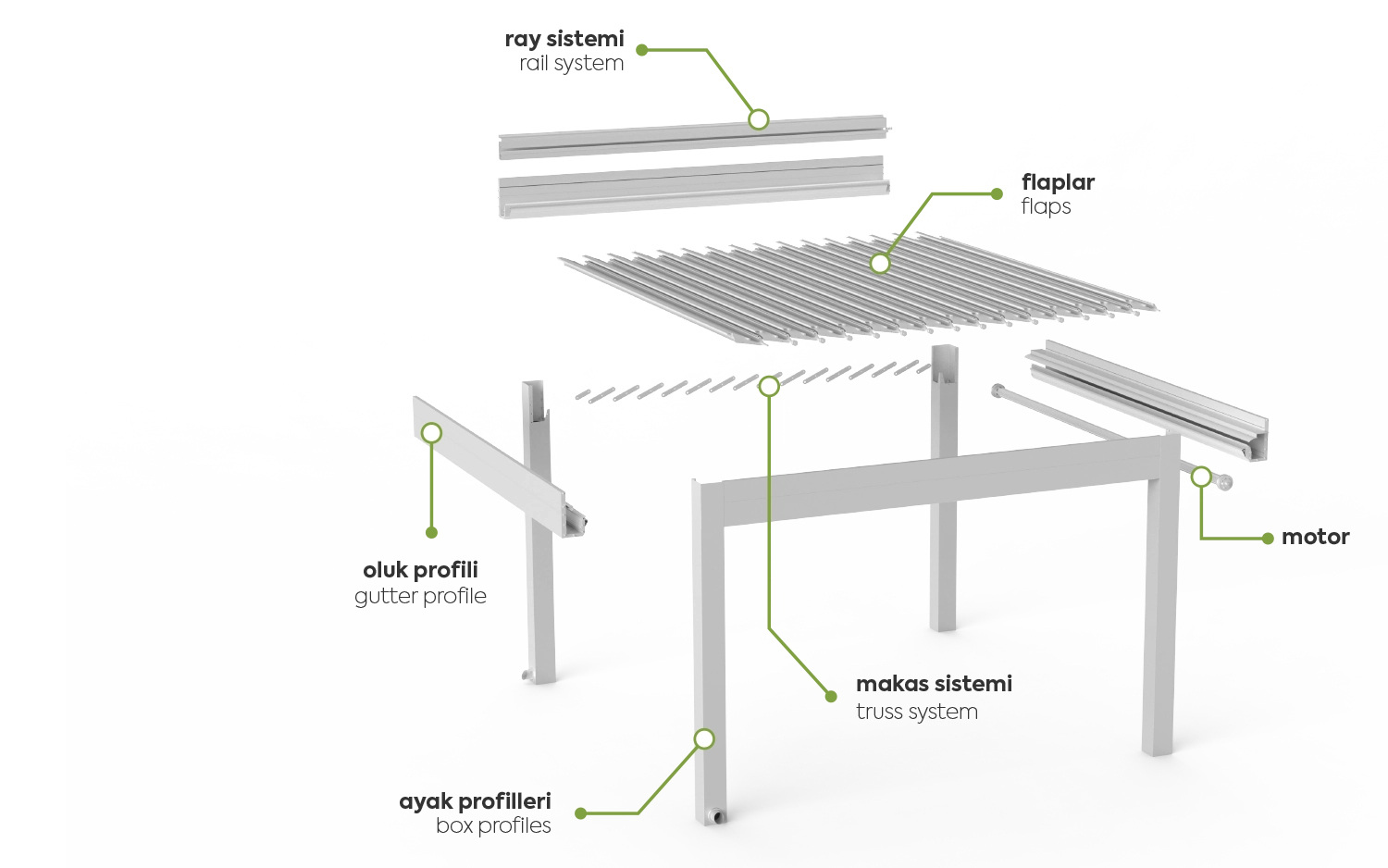 ray sistemi
rail system

flaplar
flaps

oluk profili
gutter profile

motor

makas sistemi
truss system

ayak profilleri
box profiles