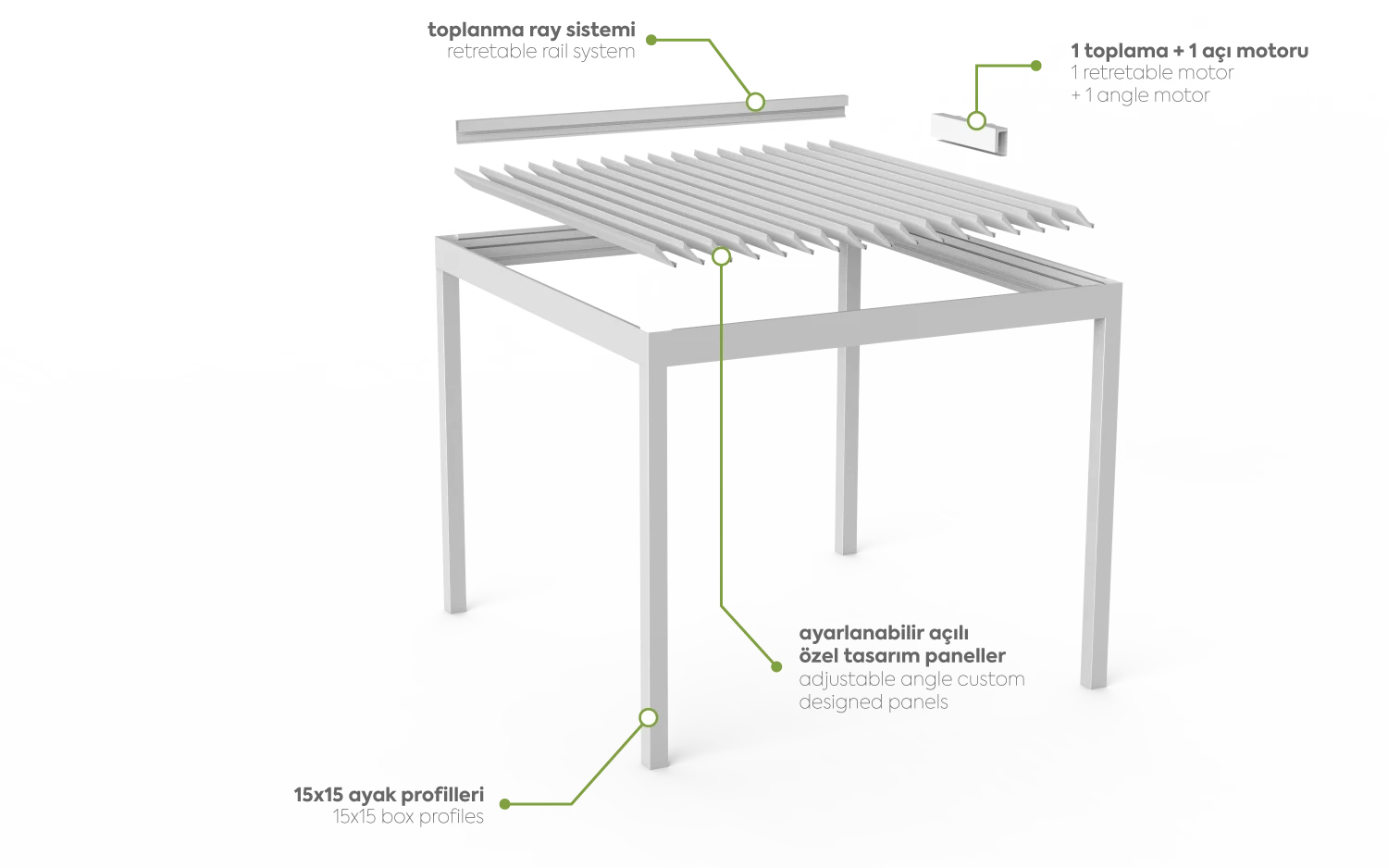 toplanma ray sistemi
retretable rail system

1 toplama + 1 açı motoru
1 retretable motor
+ 1 angle motor

ayarlanabilir açılı
özel tasarım paneller
adjustable angle custom
designed panels

15x15 ayak profilleri
15x15 box profiles