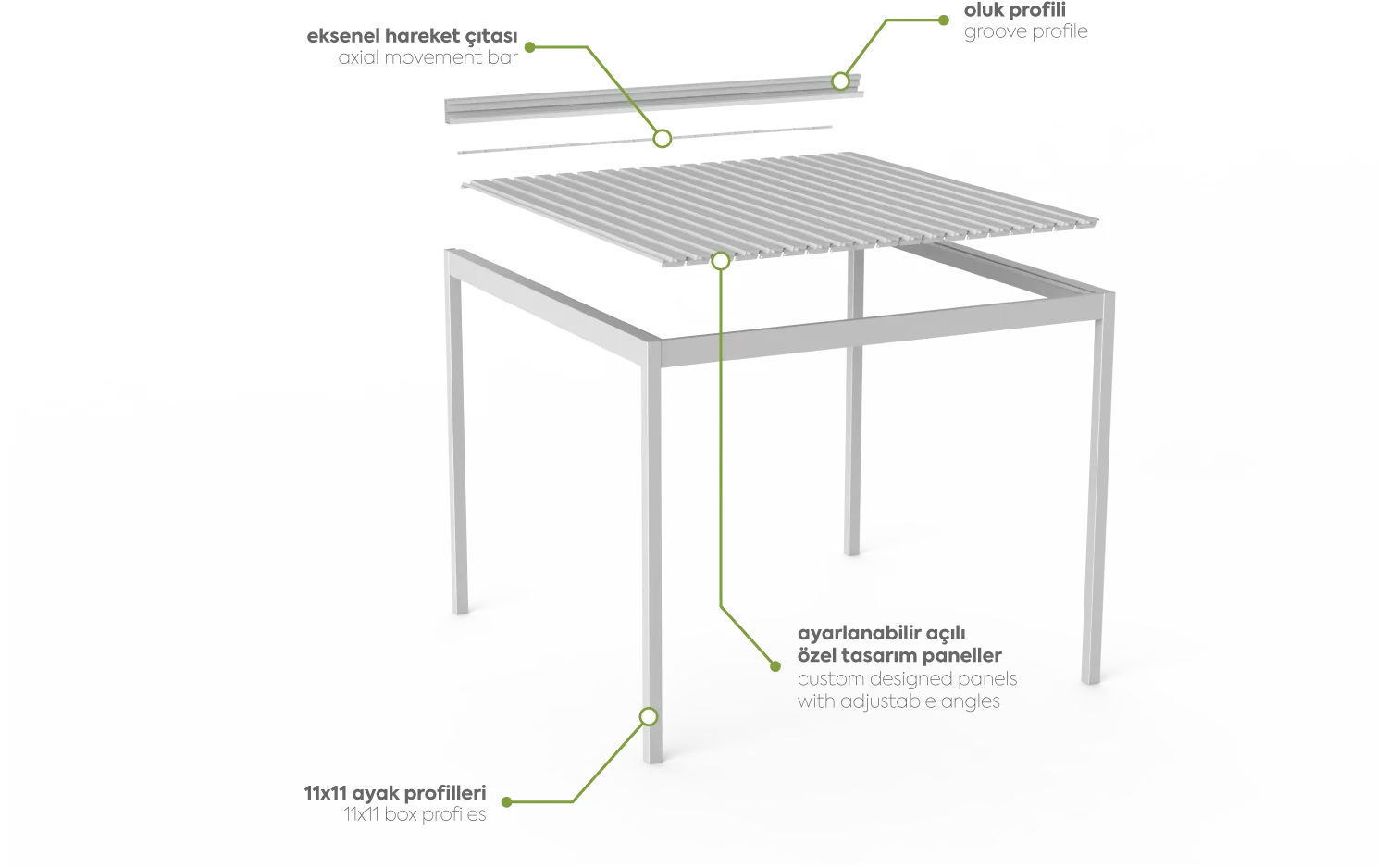 eksenel hareket çıtası
axial movement bar

oluk profili
groove profile

ayarlanabilir açılı
özel tasarım paneller
custom designed panels
with adjustable angles

11x11 ayak profilleri
11x11 box profiles